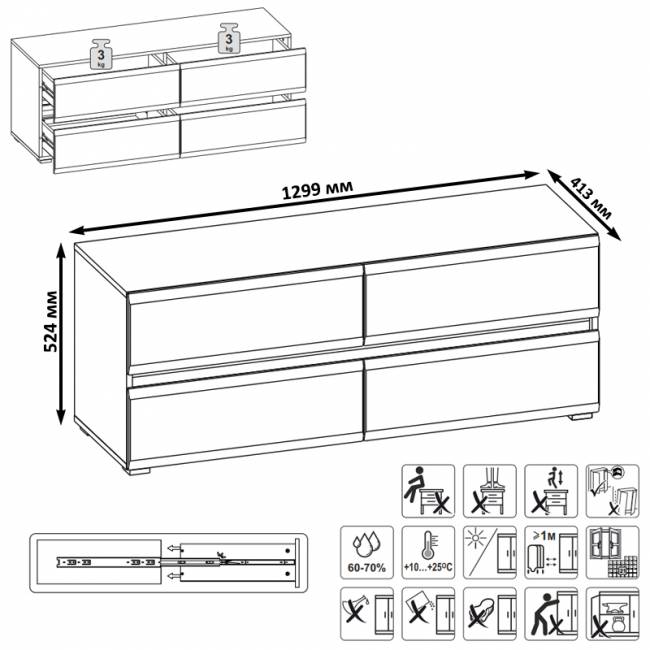 3 kg
3 kg
1299 мм
413 мм
524 мм
60-70%
+10...+25°C
≥1м